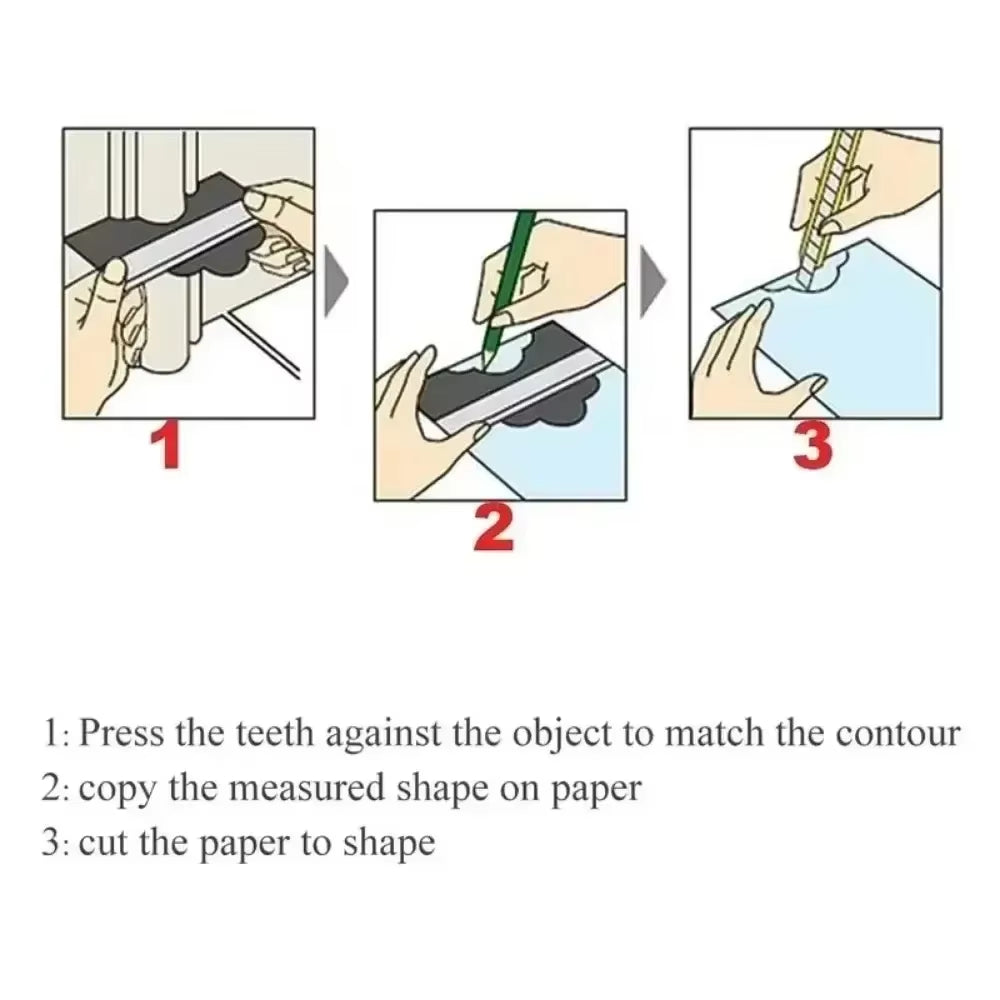 1

2

3

1: Press the teeth against the object to match the contour
2: copy the measured shape on paper
3: cut the paper to shape